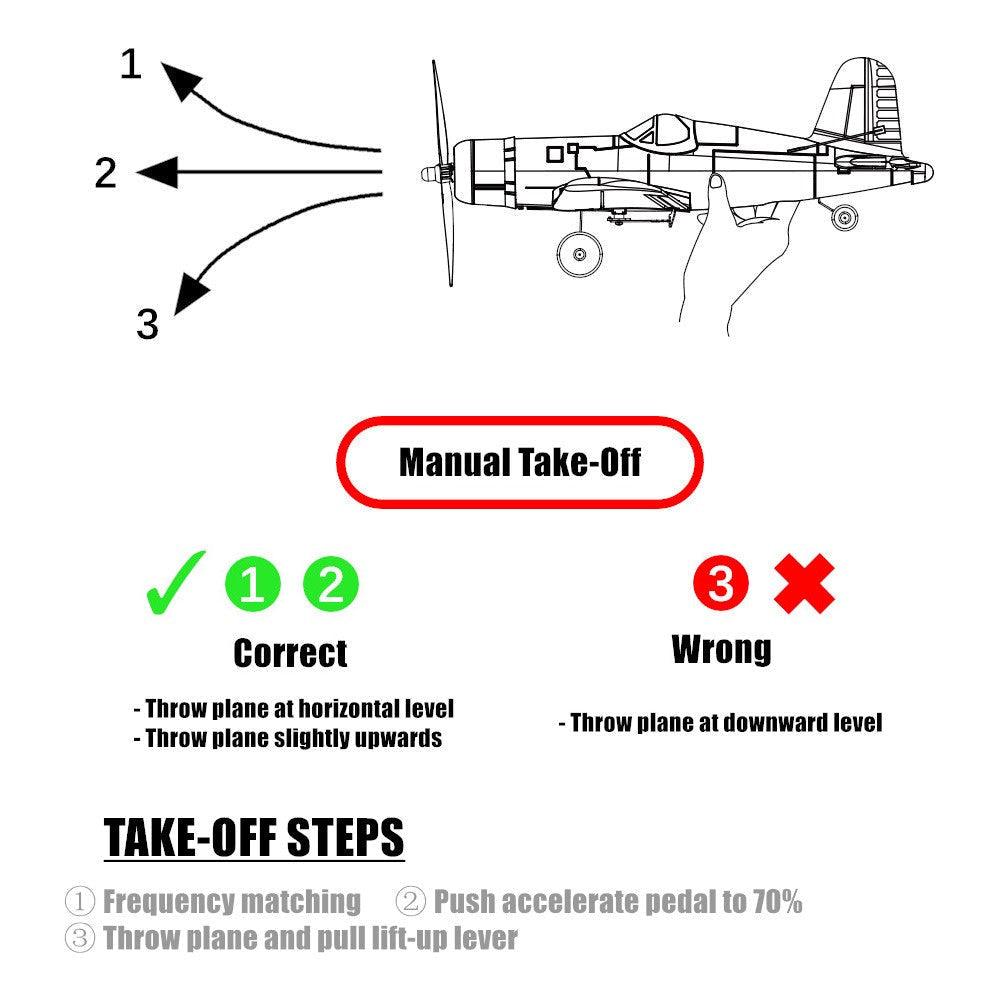 1

2

3

Manual Take-Off

✓ 1 2

Correct

- Throw plane at horizontal level
- Throw plane slightly upwards

3 ✗

Wrong

- Throw plane at downward level

TAKE-OFF STEPS

① Frequency matching ② Push accelerate pedal to 70%
③ Throw plane and pull lift-up lever