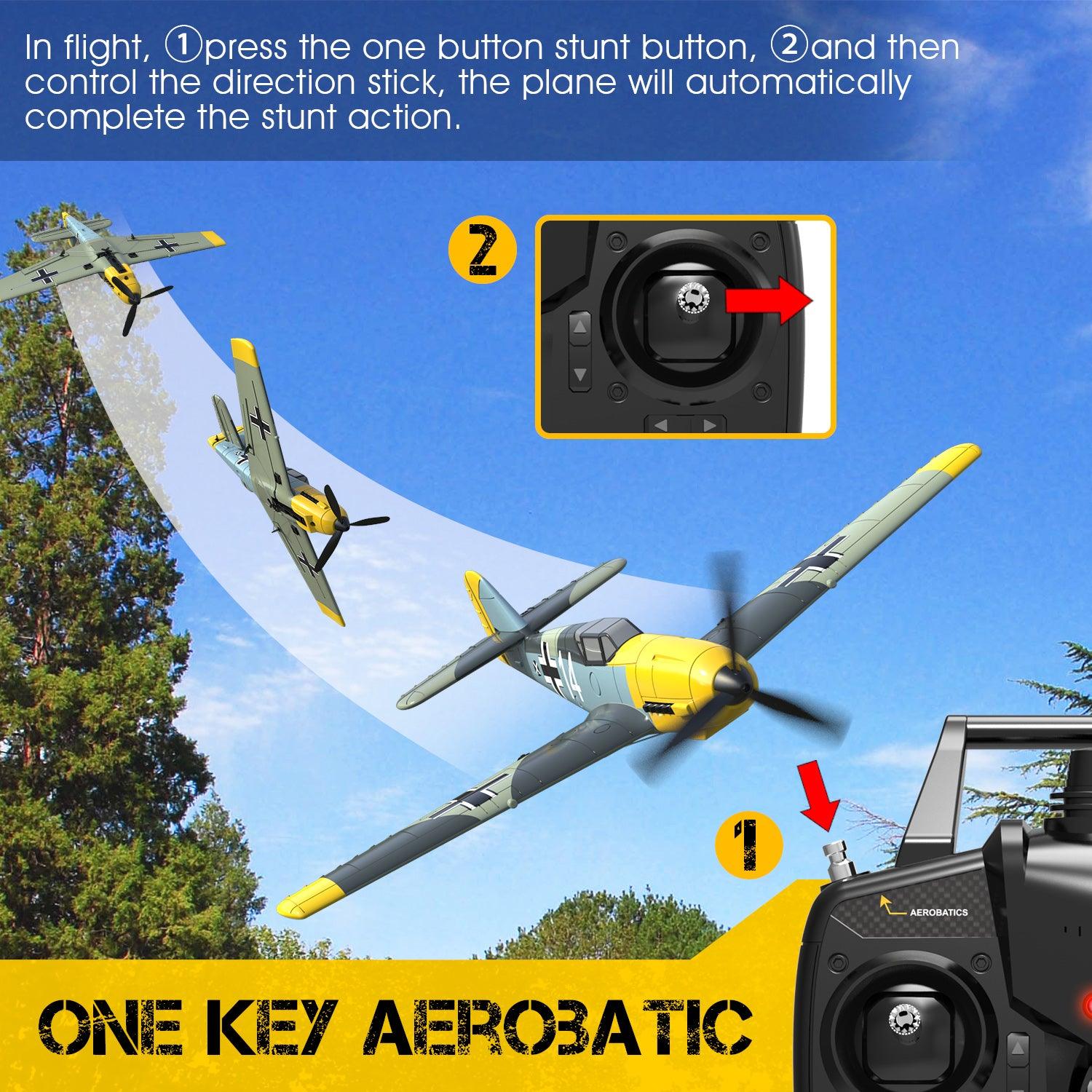 In flight, ①press the one button stunt button, ②and then control the direction stick, the plane will automatically complete the stunt action.

2

14

1

AEROBATICS

ONE KEY AEROBATIC