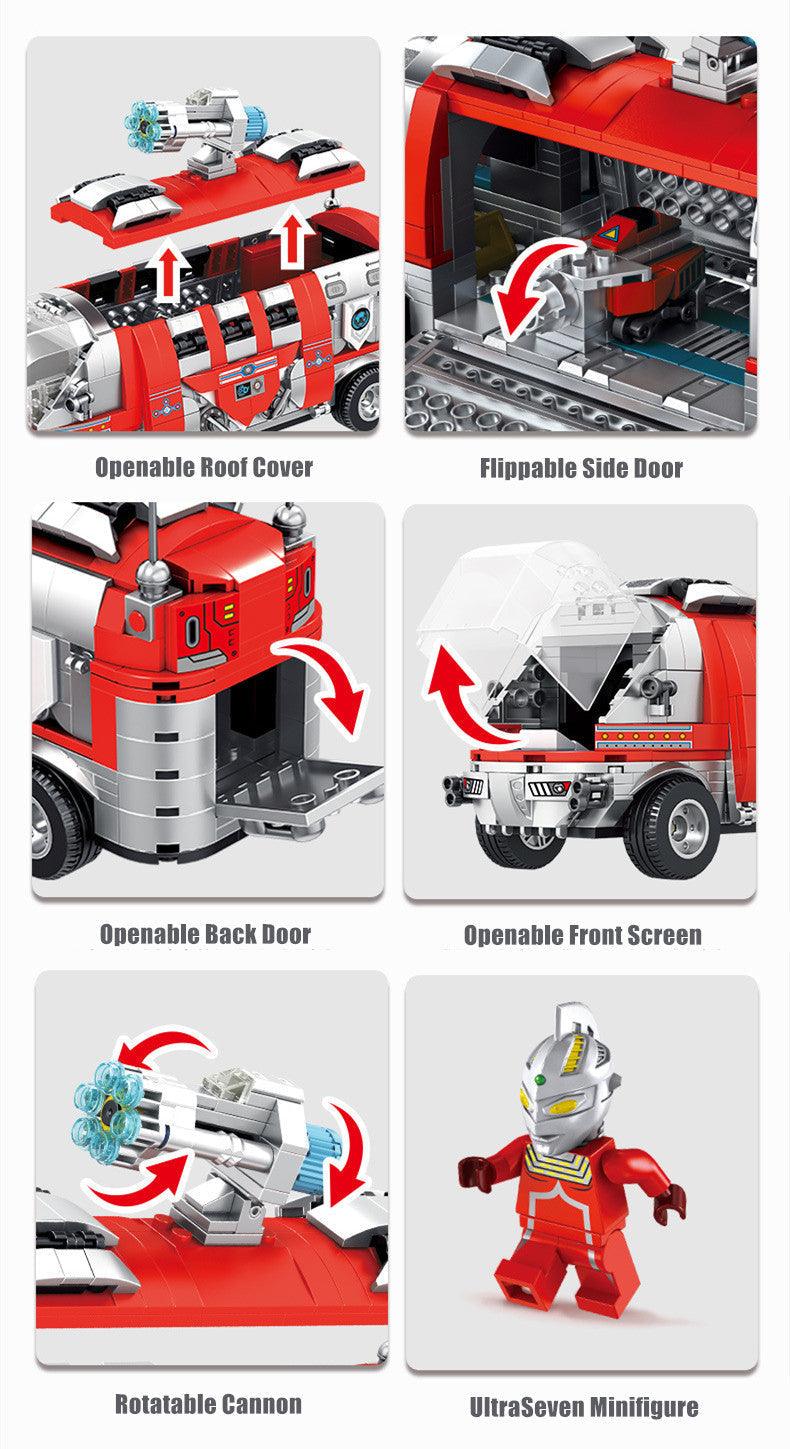 Openable Roof Cover

Flippable Side Door

Openable Back Door

Openable Front Screen

Rotatable Cannon

UltraSeven Minifigure