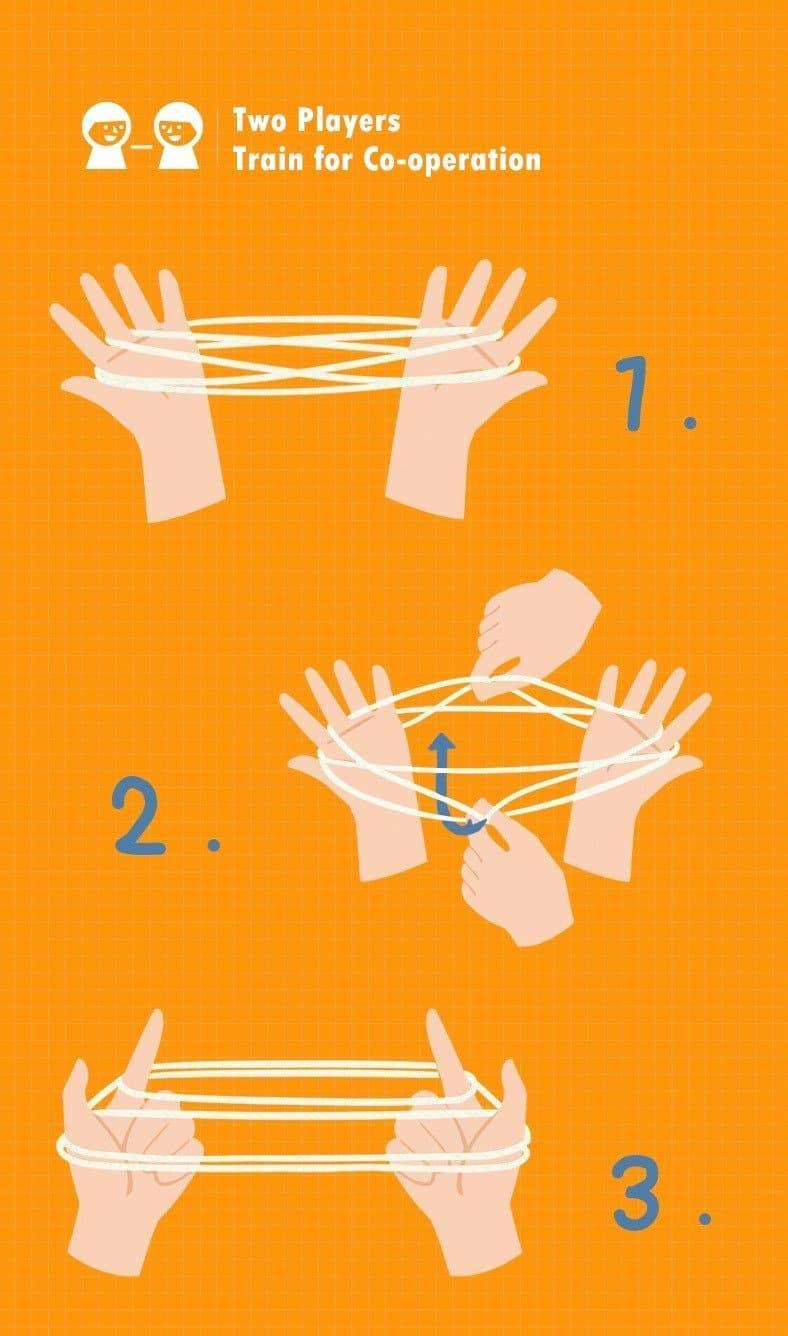 Two Players
Train for Co-operation

1.

2.

3.