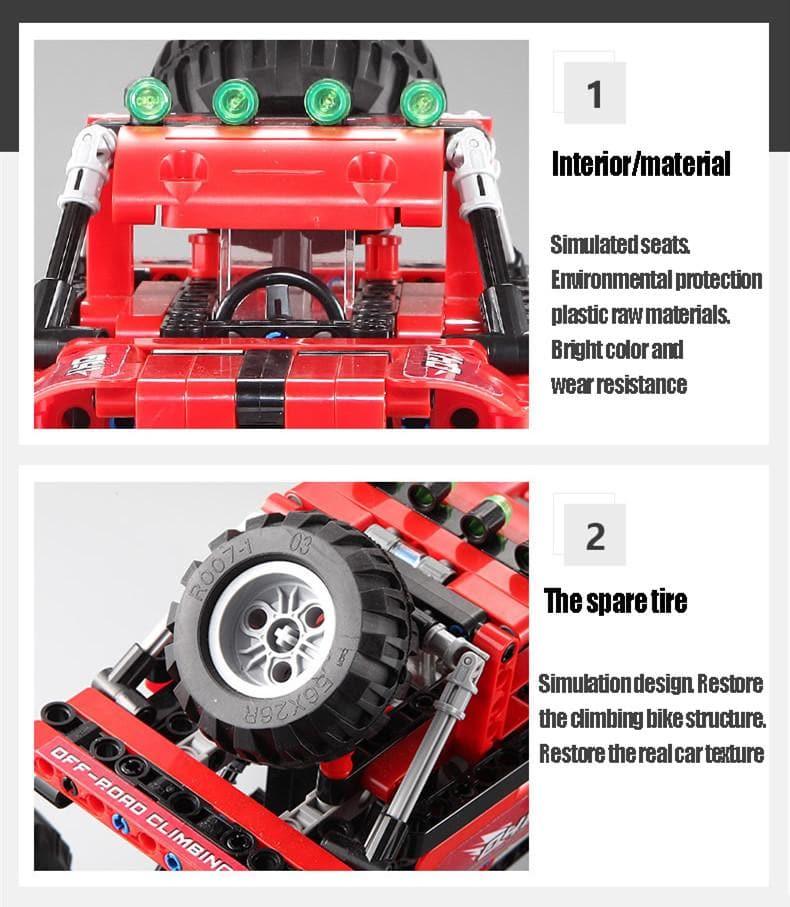 1

Interior/material

Simulated seats. Environmental protection plastic raw materials. Bright color and wear resistance

R007-1 03

56X26R

OFF-ROAD CLIMBING

2

The spare tire

Simulation design. Restore the climbing bike structure. Restore the real car texture